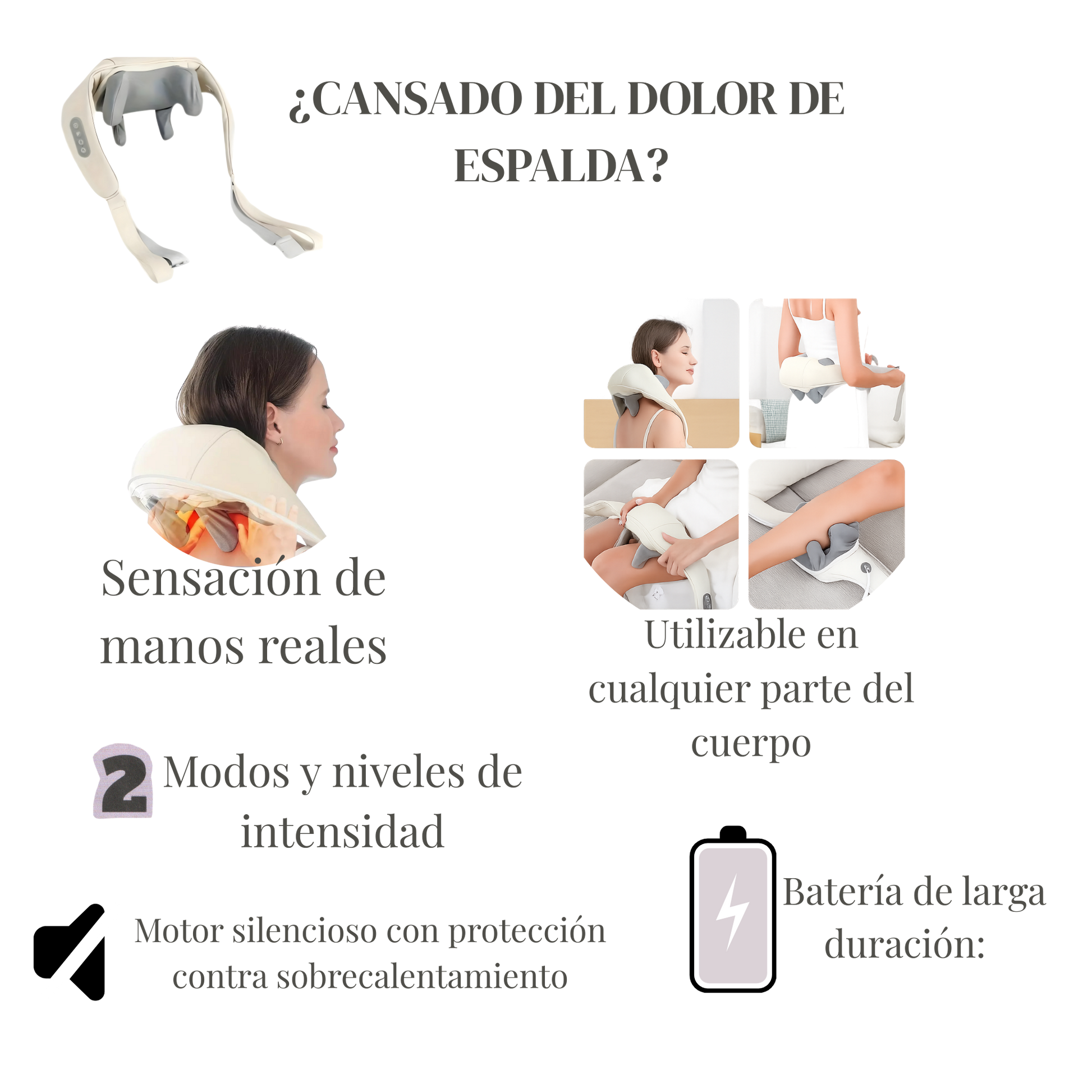 ¿CANSADO DEL DOLOR DE ESPALDA?

Sensación de manos reales

Utilizable en cualquier parte del cuerpo

2 Modos y niveles de intensidad

Motor silencioso con protección contra sobrecalentamiento

Batería de larga duración: