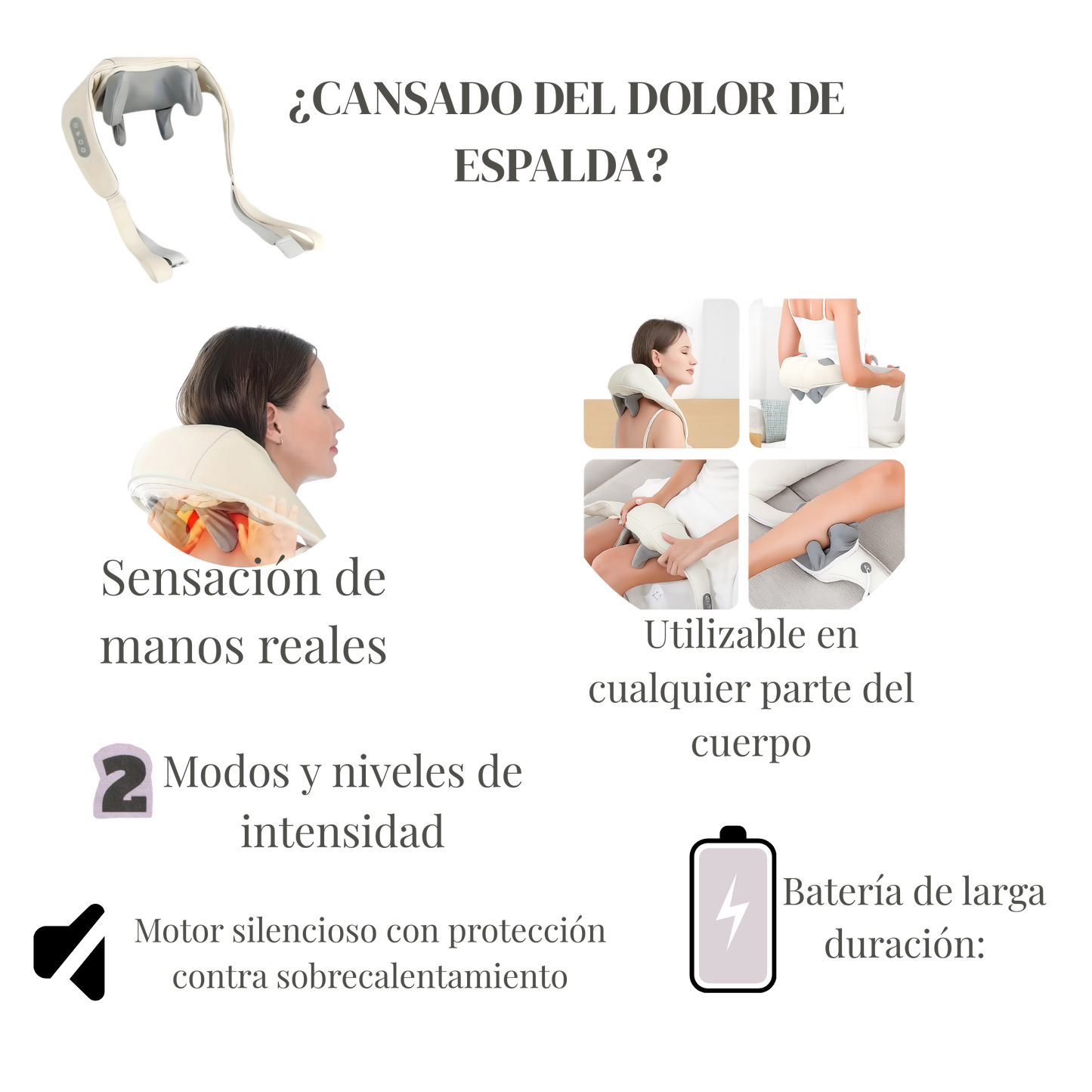 ¿CANSADO DEL DOLOR DE ESPALDA?

Sensación de manos reales

Utilizable en cualquier parte del cuerpo

2 Modos y niveles de intensidad

Motor silencioso con protección contra sobrecalentamiento

Batería de larga duración: